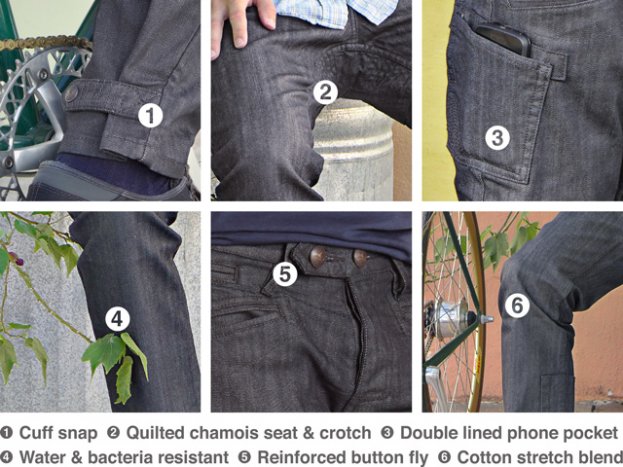 1

2

3

4

5

6

❶ Cuff snap ❷ Quilted chamois seat & crotch ❸ Double lined phone pocket
❹ Water & bacteria resistant ❺ Reinforced button fly ❻ Cotton stretch blend